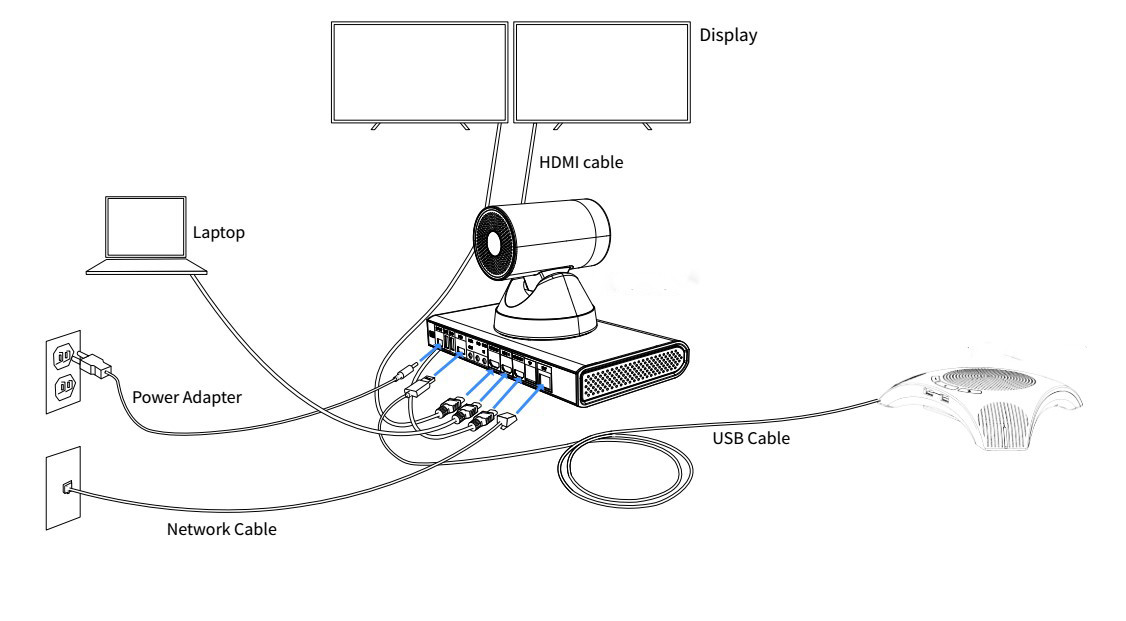 Display

HDMI cable

Laptop

Power Adapter

USB Cable

Network Cable